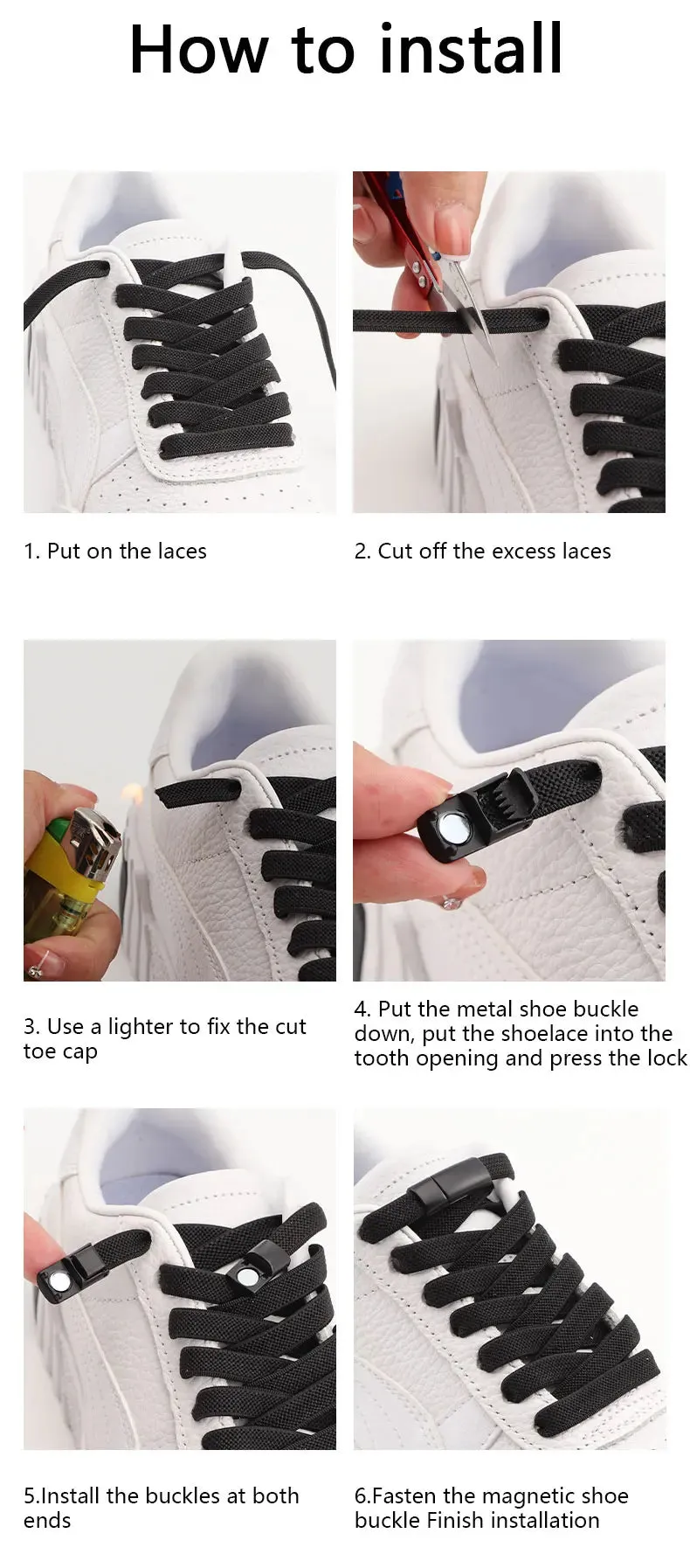 How to install

1. Put on the laces

2. Cut off the excess laces

3. Use a lighter to fix the cut toe cap

4. Put the metal shoe buckle down, put the shoelace into the tooth opening and press the lock

5.Install the buckles at both ends

6.Fasten the magnetic shoe buckle Finish installation